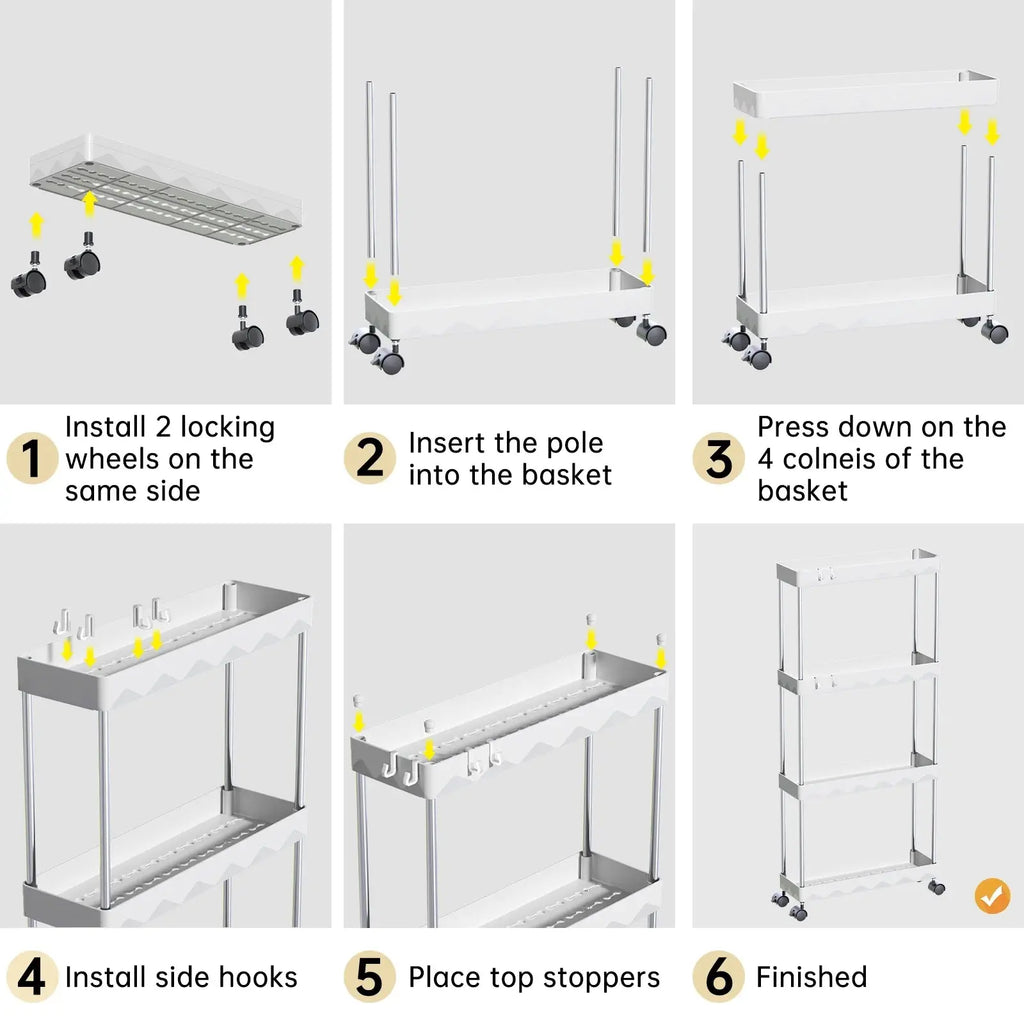 1 Install 2 locking wheels on the same side

2 Insert the pole into the basket

3 Press down on the 4 colneis of the basket

4 Install side hooks

5 Place top stoppers

6 Finished