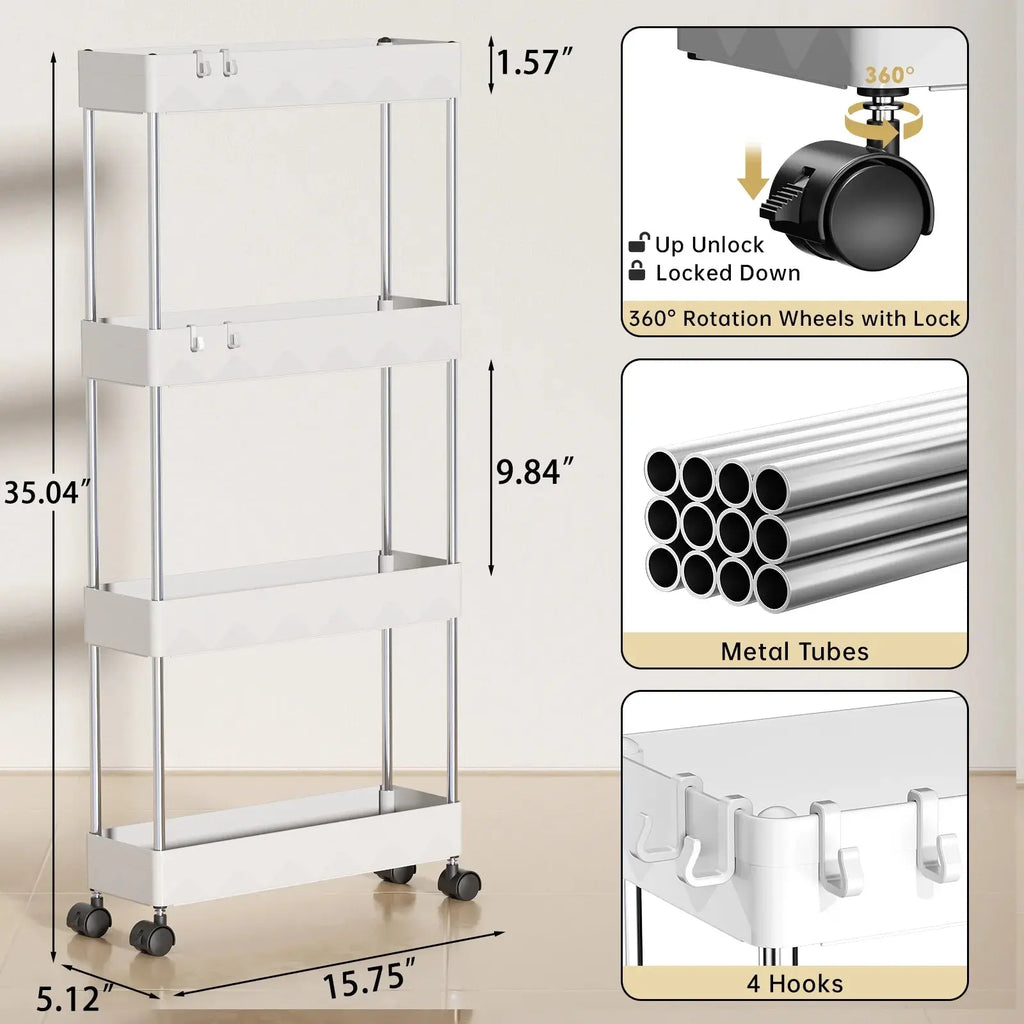 1.57″
35.04″
9.84″
5.12″
15.75″
360°
Up Unlock
Locked Down
360° Rotation Wheels with Lock
Metal Tubes
4 Hooks